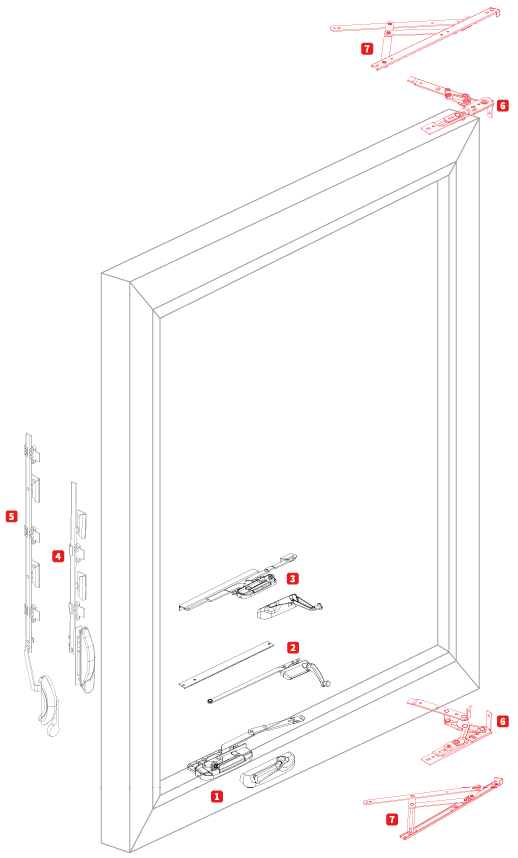 7
6
5
4
3
2
6
1
7